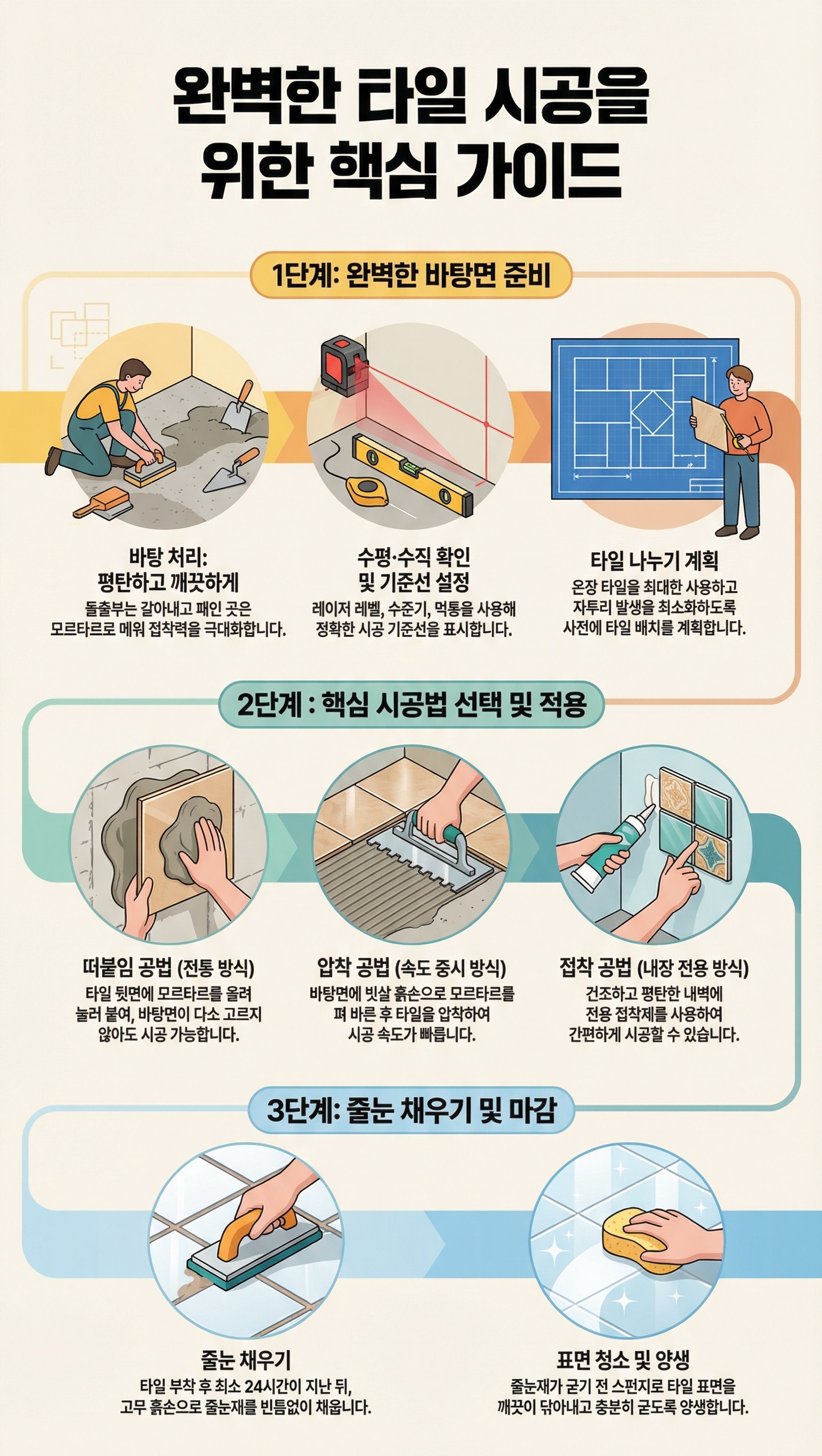 완벽한 타일 시공을 위한 핵심 가이드

1단계: 완벽한 바탕면 준비

바탕 처리: 평탄하고 깨끗하게
돌출부는 갈아내고 패인 곳은 모르타르로 메워 접착력을 극대화합니다.

수평·수직 확인 및 기준선 설정
레이저 레벨, 수준기, 먹통을 사용해 정확한 시공 기준선을 표시합니다.

타일 나누기 계획
온장 타일을 최대한 사용하고 자투리 발생을 최소화하도록 사전에 타일 배치를 계획합니다.

2단계 : 핵심 시공법 선택 및 적용

떠붙임 공법 (전통 방식)
타일 뒷면에 모르타르를 올려 눌러 붙여, 바탕면이 다소 고르지 않아도 시공 가능합니다.

압착 공법 (속도 중시 방식)
바탕면에 빗살 흙손으로 모르타르를 펴 바른 후 타일을 압착하여 시공 속도가 빠릅니다.

접착 공법 (내장 전용 방식)
건조하고 평탄한 내벽에 전용 접착제를 사용하여 간편하게 시공할 수 있습니다.

3단계: 줄눈 채우기 및 마감

줄눈 채우기
타일 부착 후 최소 24시간이 지난 뒤, 고무 흙손으로 줄눈재를 빈틈없이 채웁니다.

표면 청소 및 양생
줄눈재가 굳기 전 스펀지로 타일 표면을 깨끗이 닦아내고 충분히 굳도록 양생합니다.